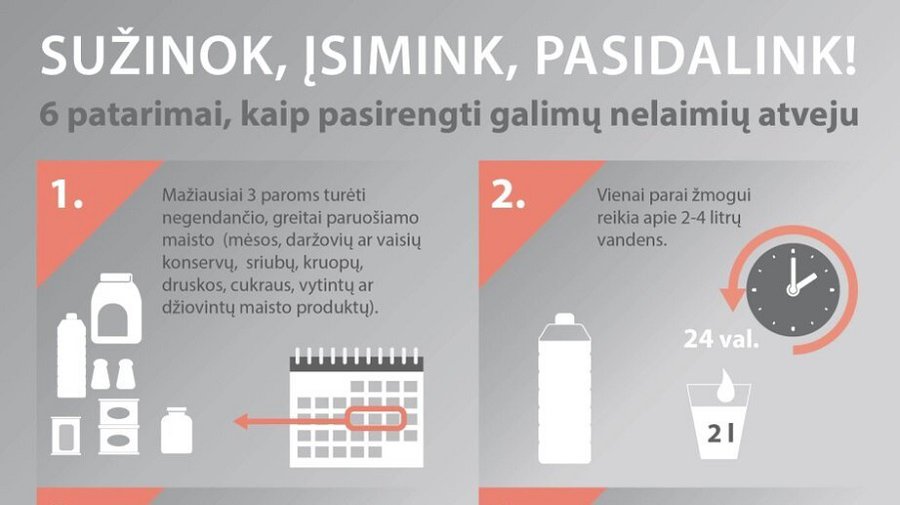 SUŽINOK, ĮSIMINK, PASIDALINK!

6 patarimai, kaip pasirengti galimų nelaimių atveju

1.

Mažiausiai 3 paroms turėti negendančio, greitai paruošiamo maisto (mėsos, daržovių ar vaisių konservų, sriubų, kruopų, druskos, cukraus, vytintų ar džiovintų maisto produktų).

2.

Vienai parai žmogui reikia apie 2-4 litrų vandens.

24 val.

2 l